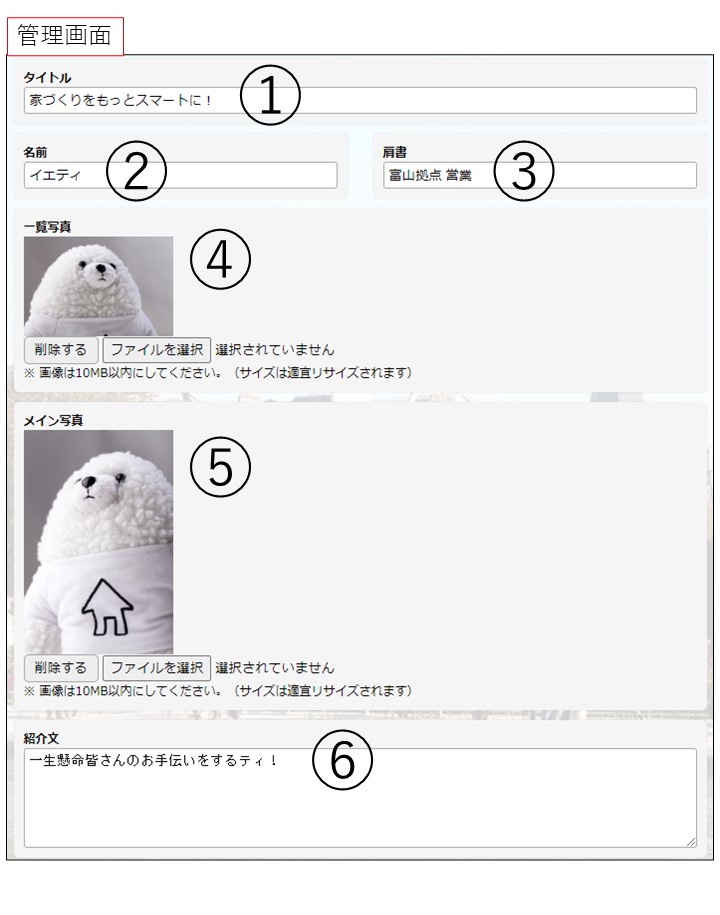 管理画面

タイトル
家づくりをもっとスマートに！
①

名前
イエティ
②

肩書
富山拠点 営業
③

一覧写真
④
削除する ファイルを選択 選択されていません
※ 画像は10MB以内にしてください。（サイズは適宜リサイズされます）

メイン写真
⑤
削除する ファイルを選択 選択されていません
※ 画像は10MB以内にしてください。（サイズは適宜リサイズされます）

紹介文
一生懸命皆さんのお手伝いをするティ！
⑥